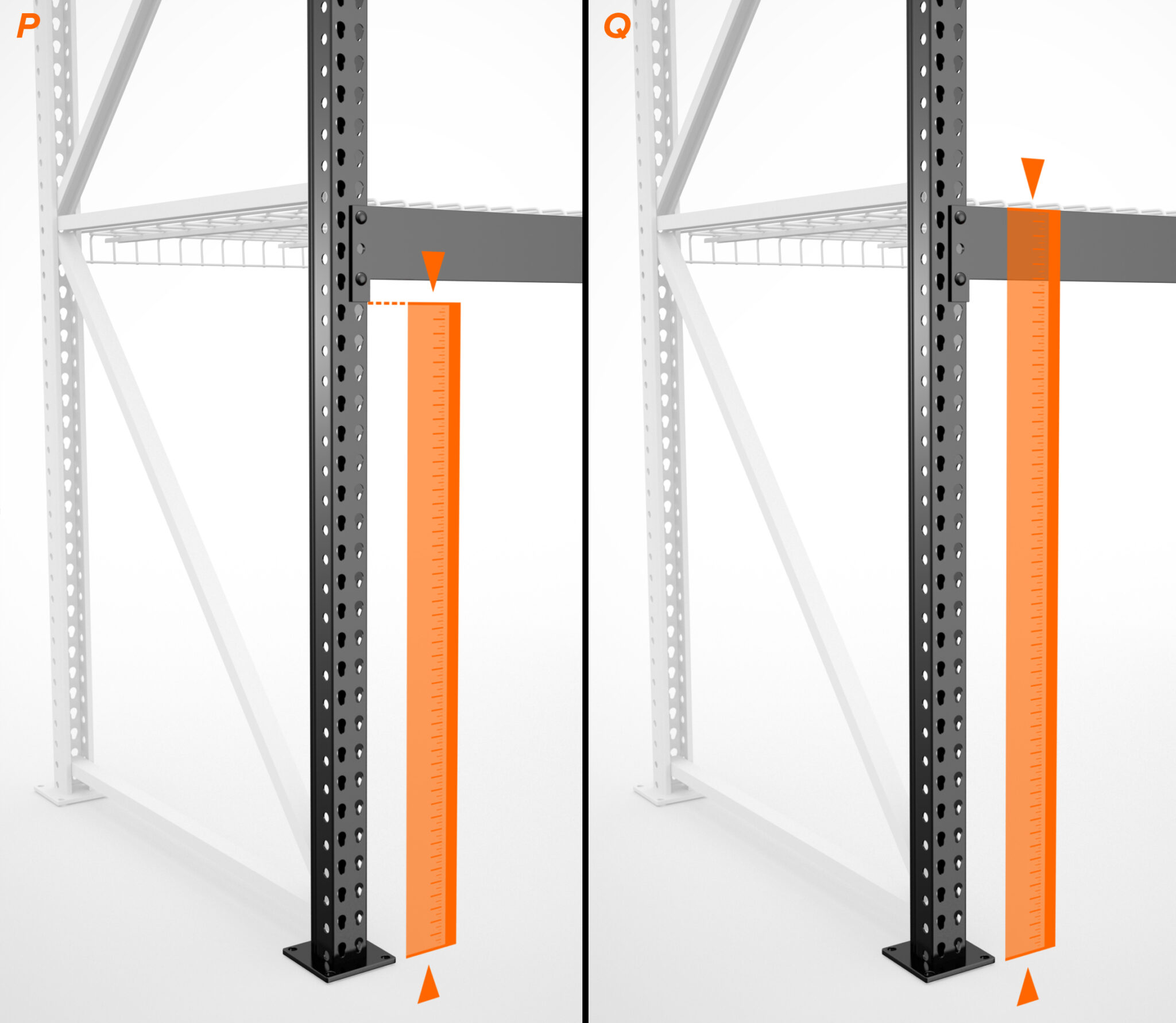 P

Q