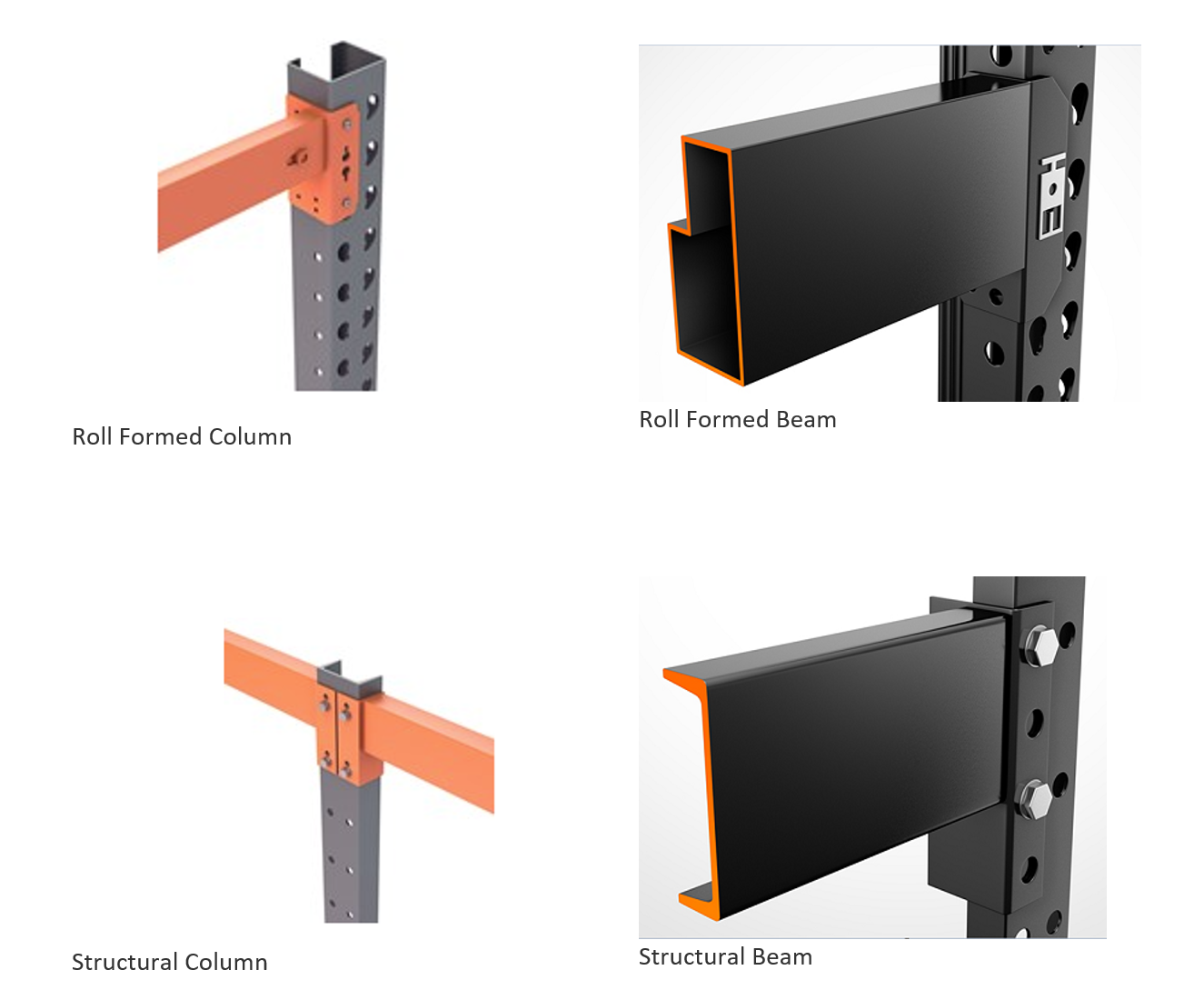 Roll Formed Column

Roll Formed Beam

Structural Column

Structural Beam