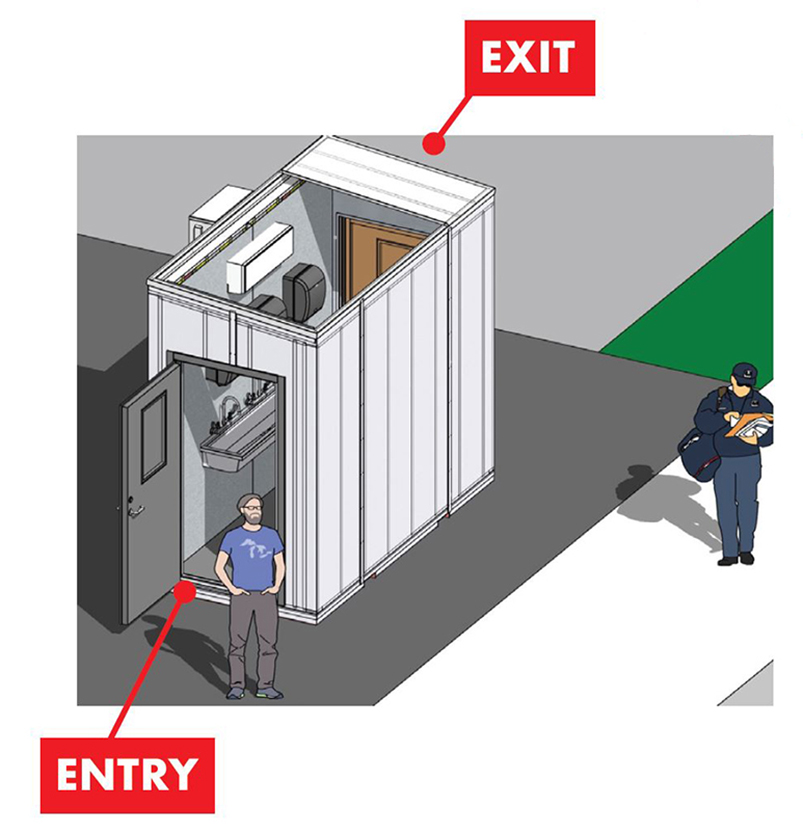 EXIT

ENTRY